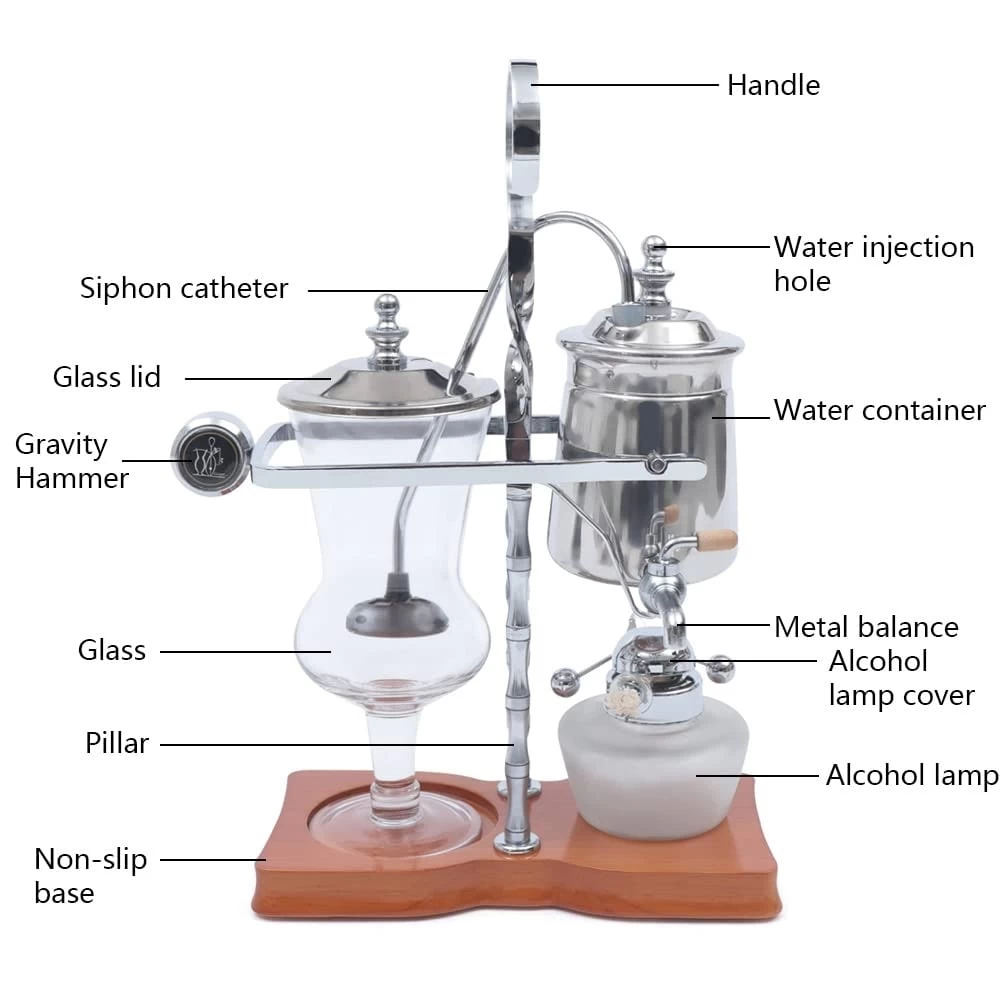 Handle

Water injection hole

Siphon catheter

Glass lid

Water container

Gravity Hammer

Metal balance

Glass

Alcohol lamp cover

Pillar

Alcohol lamp

Non-slip base