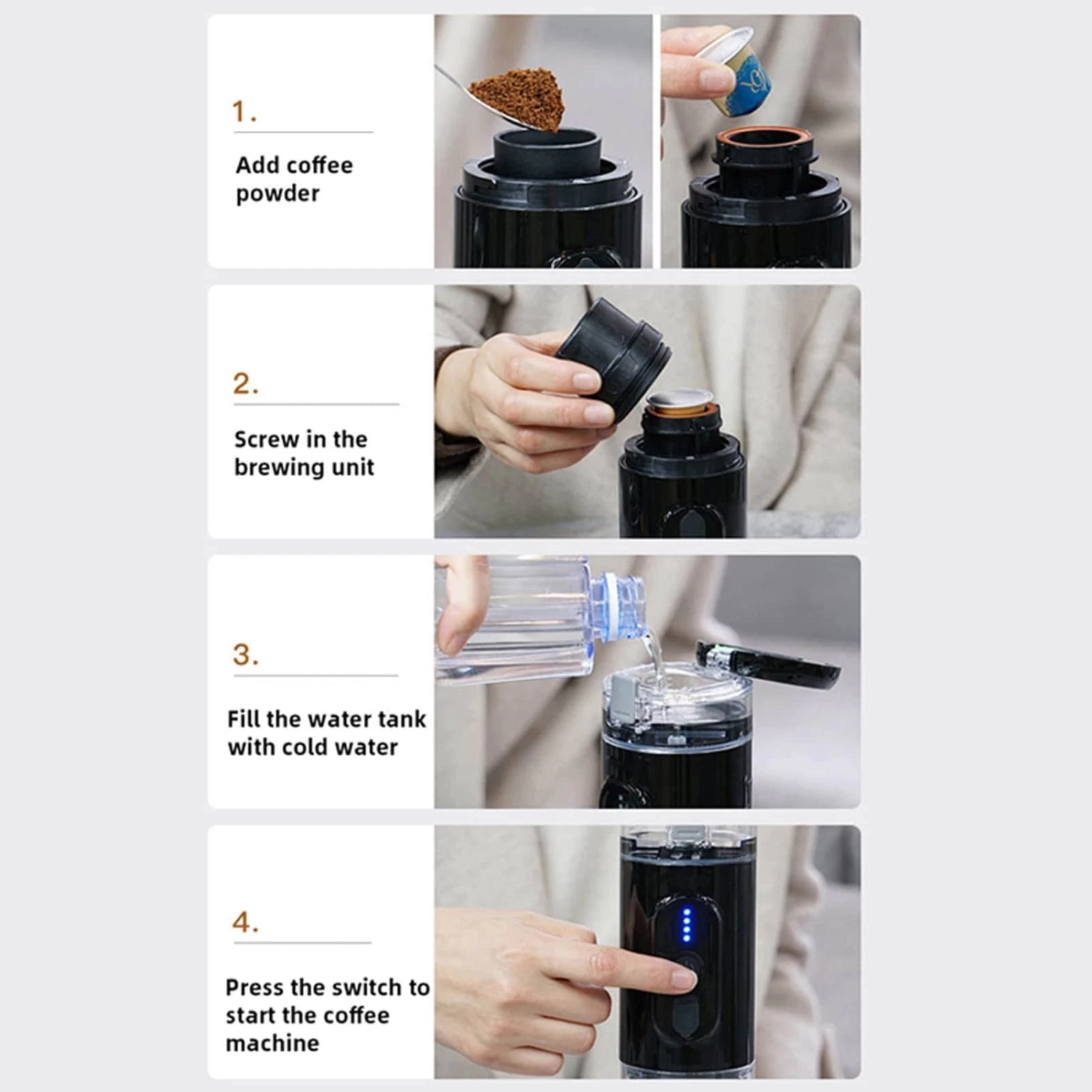 1.

Add coffee powder

2.

Screw in the brewing unit

3.

Fill the water tank with cold water

4.

Press the switch to start the coffee machine