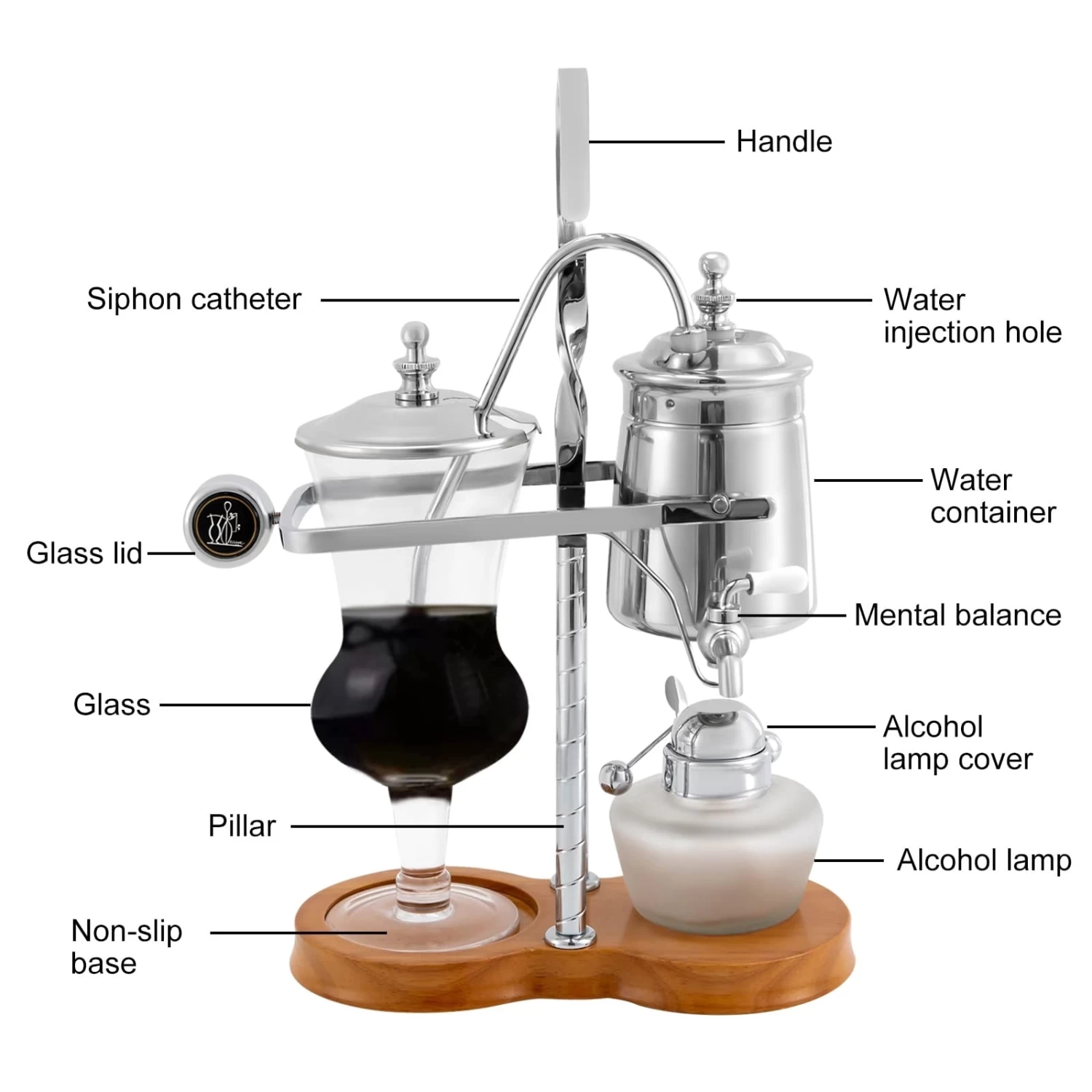 Handle

Siphon catheter

Water injection hole

Water container

Glass lid

Mental balance

Glass

Alcohol lamp cover

Pillar

Alcohol lamp

Non-slip base